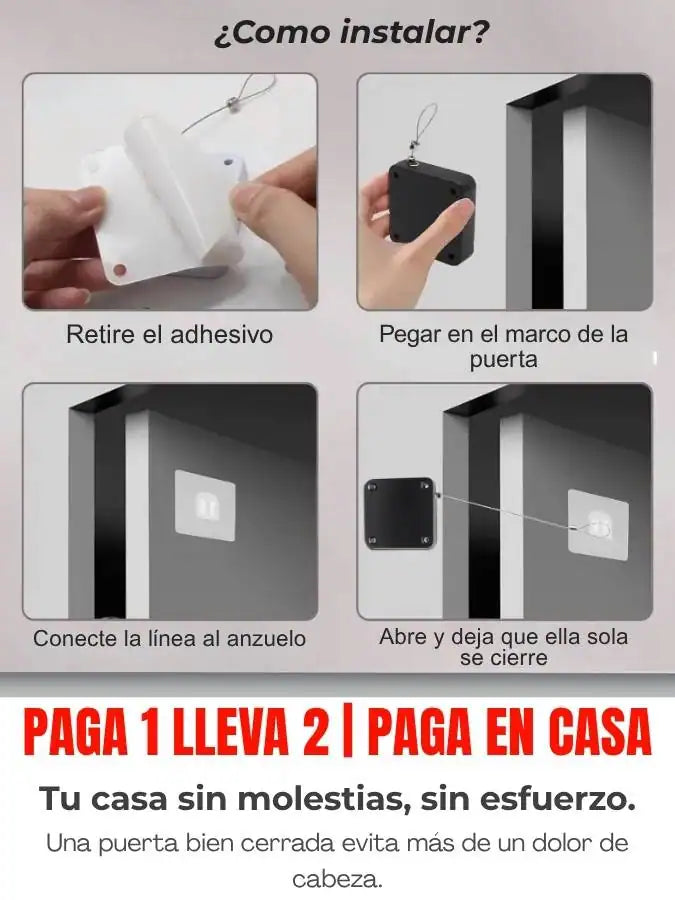 ¿Como instalar?

Retire el adhesivo

Pegar en el marco de la puerta

Conecte la línea al anzuelo

Abre y deja que ella sola se cierre

PAGA 1 LLEVA 2 | PAGA EN CASA

Tu casa sin molestias, sin esfuerzo.

Una puerta bien cerrada evita más de un dolor de cabeza.