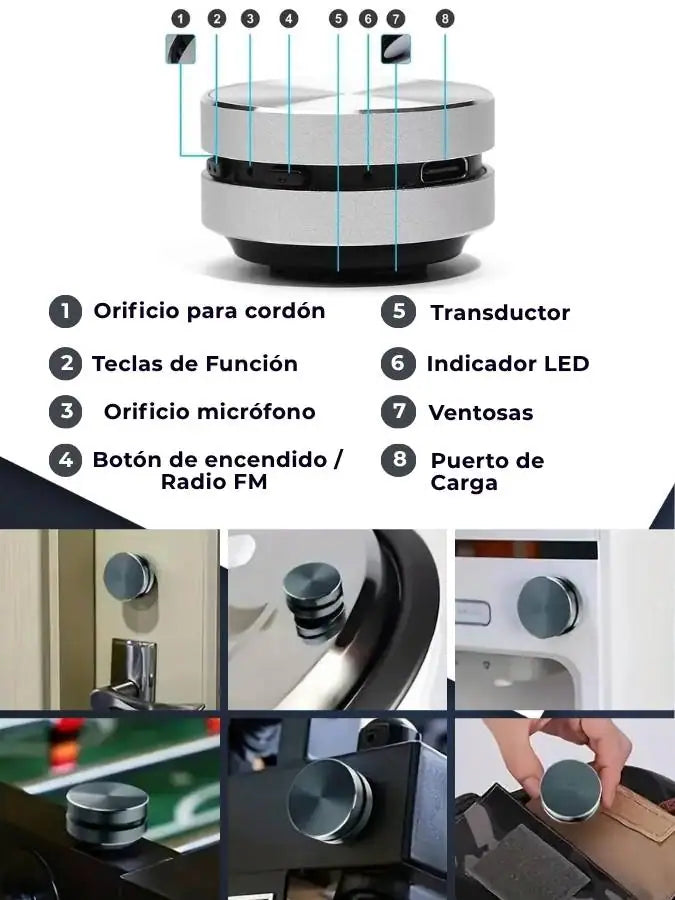 1 2 3 4 5 6 7 8

1 Orificio para cordón

2 Teclas de Función

3 Orificio micrófono

4 Botón de encendido / Radio FM

5 Transductor

6 Indicador LED

7 Ventosas

8 Puerto de Carga