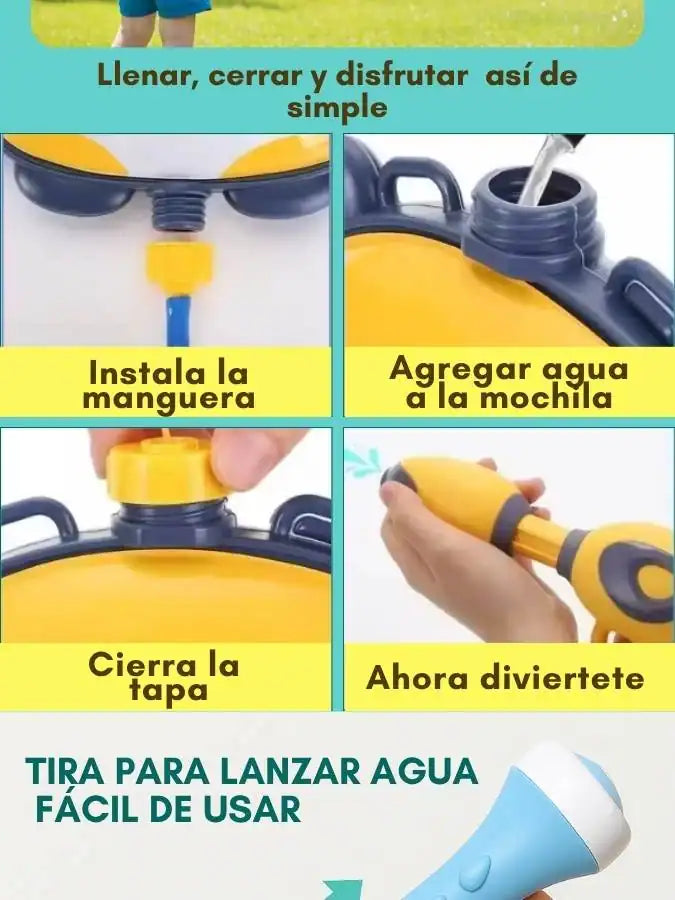 Llenar, cerrar y disfrutar así de simple

Instala la manguera

Agregar agua a la mochila

Cierra la tapa

Ahora diviertete

TIRA PARA LANZAR AGUA FÁCIL DE USAR