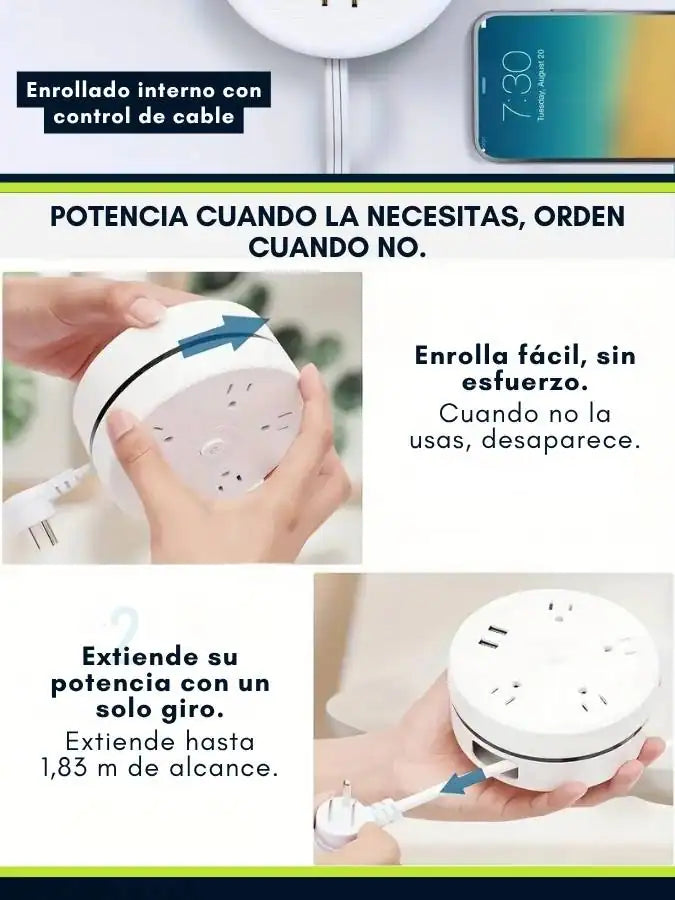 Enrollado interno con control de cable

7:30
Tuesday, August 20

POTENCIA CUANDO LA NECESITAS, ORDEN CUANDO NO.

Enrolla fácil, sin esfuerzo.
Cuando no la usas, desaparece.

Extiende su potencia con un solo giro.
Extiende hasta 1,83 m de alcance.