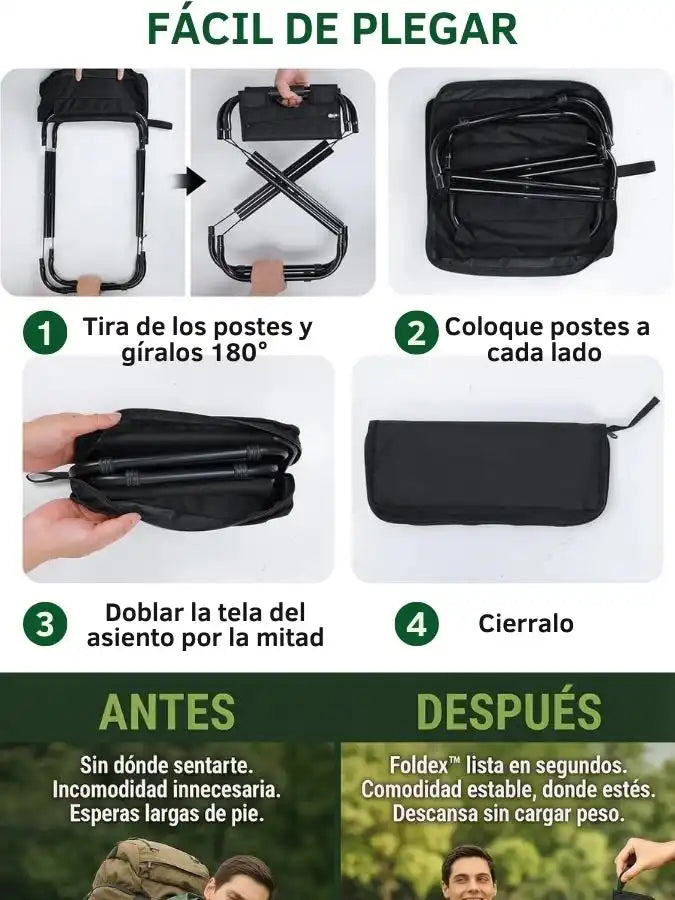 FÁCIL DE PLEGAR

1 Tira de los postes y gíralos 180°

2 Coloque postes a cada lado

3 Doblar la tela del asiento por la mitad

4 Cierralo

ANTES

Sin dónde sentarte.
Incomodidad innecesaria.
Esperas largas de pie.

DESPUÉS

Foldex™ lista en segundos.
Comodidad estable, donde estés.
Descansa sin cargar peso.